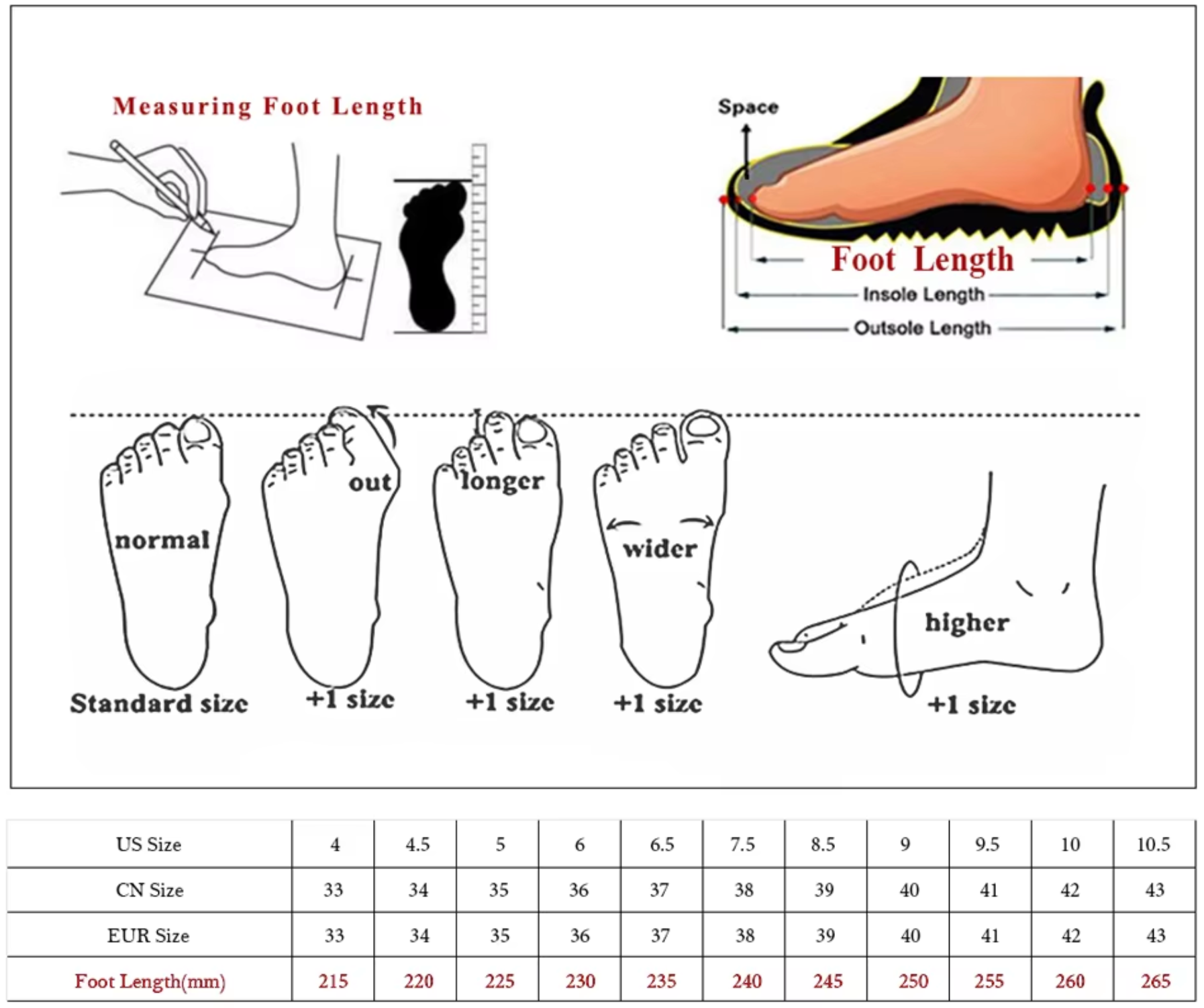 Measuring Foot Length

Space

Foot Length

Insole Length

Outsole Length

normal

Standard size

out

+1 size

longer

+1 size

wider

+1 size

higher

+1 size

| US Size | 4 | 4.5 | 5 | 6 | 6.5 | 7.5 | 8.5 | 9 | 9.5 | 10 | 10.5 |
|---|---|---|---|---|---|---|---|---|---|---|---|
| CN Size | 33 | 34 | 35 | 36 | 37 | 38 | 39 | 40 | 41 | 42 | 43 |
| EUR Size | 33 | 34 | 35 | 36 | 37 | 38 | 39 | 40 | 41 | 42 | 43 |
| Foot Length(mm) | 215 | 220 | 225 | 230 | 235 | 240 | 245 | 250 | 255 | 260 | 265 |