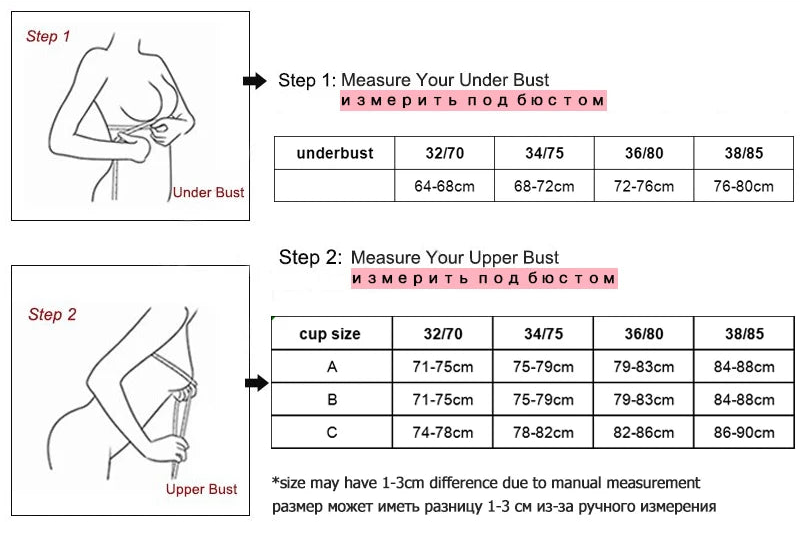 Step 1

Under Bust

Step 1: Measure Your Under Bust
измерить под бюстом

| underbust | 32/70 | 34/75 | 36/80 | 38/85 |
|---|---|---|---|---|
| | 64-68cm | 68-72cm | 72-76cm | 76-80cm |

Step 2

Upper Bust

Step 2: Measure Your Upper Bust
измерить под бюстом

| cup size | 32/70 | 34/75 | 36/80 | 38/85 |
|---|---|---|---|---|
| A | 71-75cm | 75-79cm | 79-83cm | 84-88cm |
| B | 71-75cm | 75-79cm | 79-83cm | 84-88cm |
| C | 74-78cm | 78-82cm | 82-86cm | 86-90cm |

*size may have 1-3cm difference due to manual measurement
размер может иметь разницу 1-3 см из-за ручного измерения